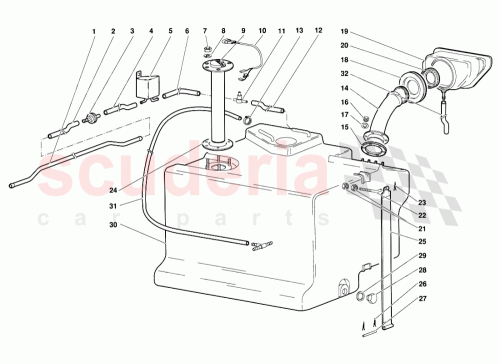 1 2 3 4 5 6 7 8 9 10 11 13 12

19
20
18
32
14
16
17
15

24
31
30

23
22
21
25
29
28
26
27

scuderia
car parts