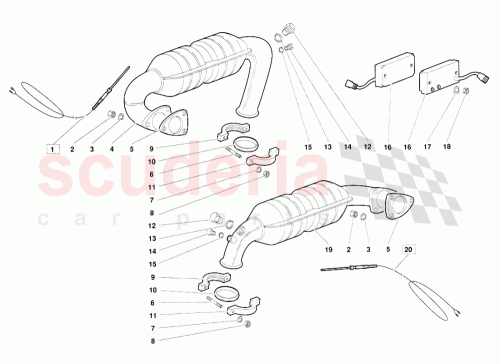 1
2
3
4
5
9
10
6
11
7
8
15
13
14
12
16
16
17
18
scuderia
car parts
12
13
14
15
19
2
3
5
20
9
10
6
11
7
8