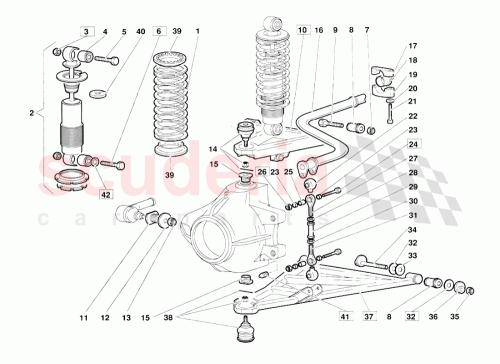 3 4 5 40 6 39 1 10 16 9 8 7

17
18
19
20
21
22
23
24
27
28
29
30
31
34
32
33

2

14
15
26 23 25

39

42

scuderia
car parts

11 12 13 15 38 41 37 8 32 36 35