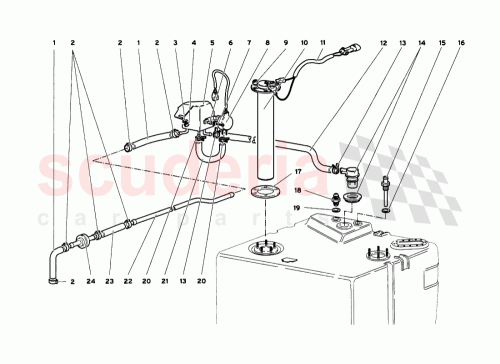 1 2 2 1 2 3 4 5 6 7 8 9 10 11 12 13 14 15 16

17

18

19

2 24 23 22 20 21 13 20

scuderia
car parts