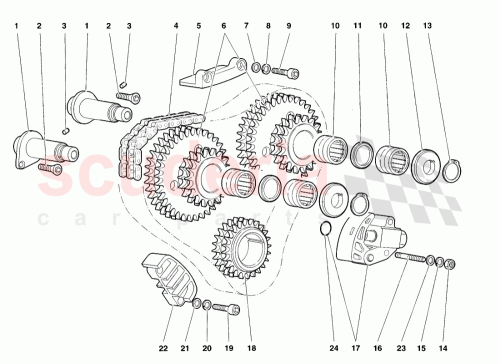 1 2 3 1 2 3 4 5 6 7 8 9 10 11 10 12 13

scuderia
car parts

22 21 20 19 18 24 17 16 23 15 14