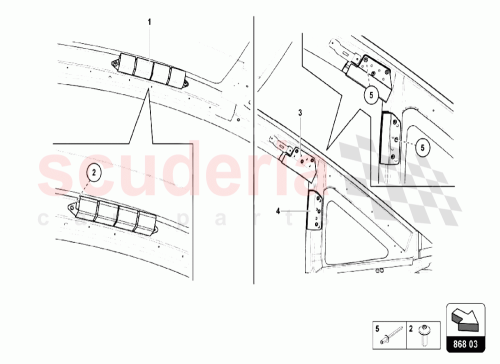 1
2
3
4
5
5
scuderia
car parts
5
2
868 03