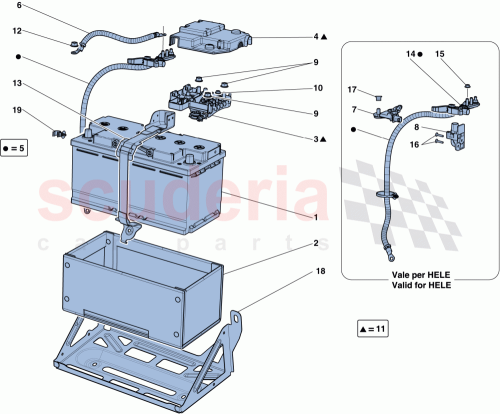 6
12
●
13
19
● = 5
4 ▲
9
10
9
3 ▲
1
2
18
scuderia
car parts
14 ●
15
17
7
●
8
16
Vale per HELE
Valid for HELE
▲ = 11