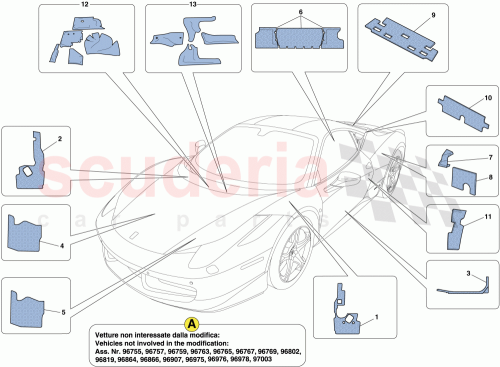 12
13
6
9
10
2
7
8
4
11
5
3
1
scuderia
car parts
A
Vetture non interessate dalla modifica:
Vehicles not involved in the modification:
Ass. Nr. 96755, 96757, 96759, 96763, 96765, 96767, 96769, 96802, 96819, 96864, 96866, 96907, 96975, 96976, 96978, 97003