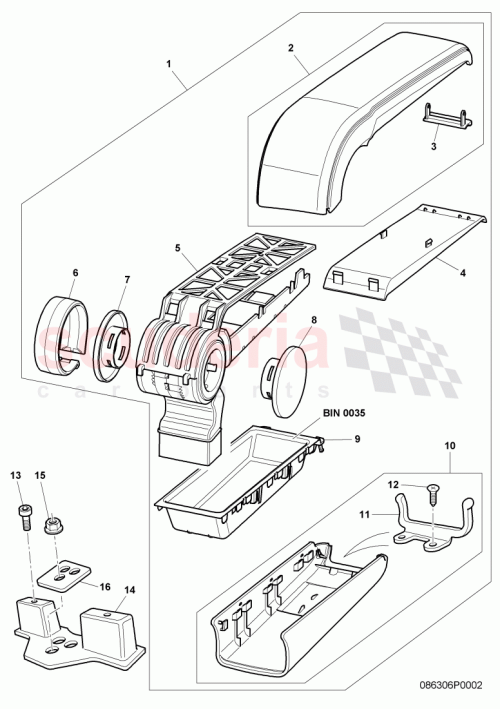 1
2
3
4
5
6
7
8
scuderia
car parts
BIN 0035
9
10
12
11
13
15
16
14
086306P0002