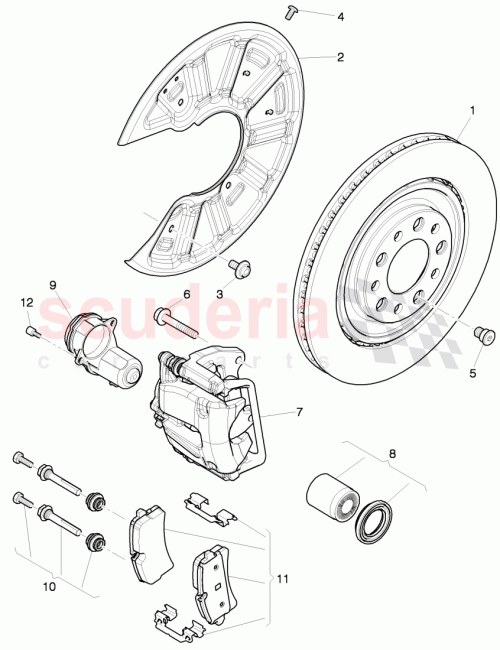 4
2
1
9
6
3
12
scuderia
car parts
5
7
8
10
11