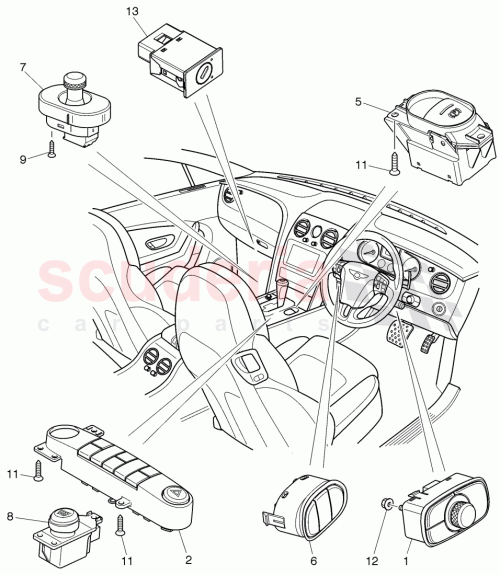 13
7
5
9
11
scuderia
car parts
11
8
11
2
6
12
1