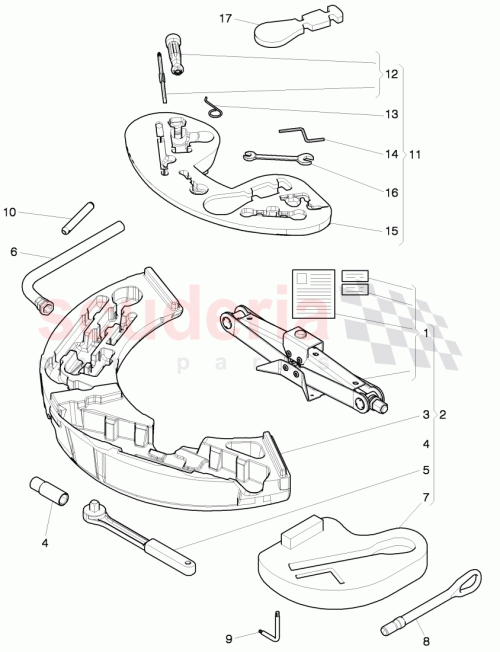 17
12
13
14
11
16
15
10
6
scuderia
parts
1
3
2
4
5
7
4
9
8