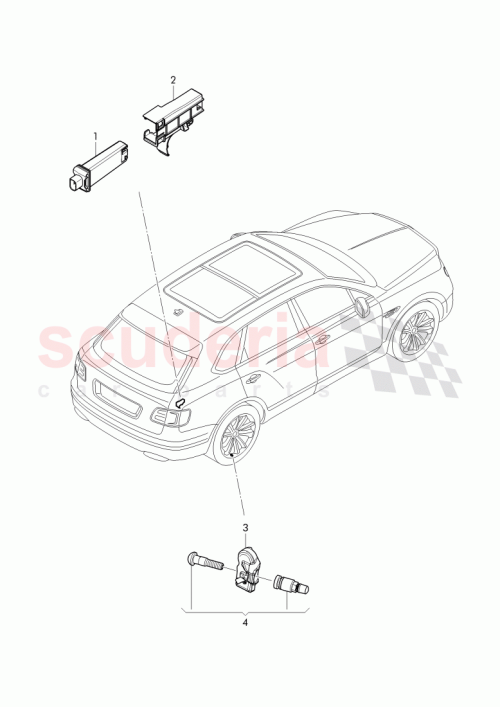 2

1

scuderia
car parts

3

4