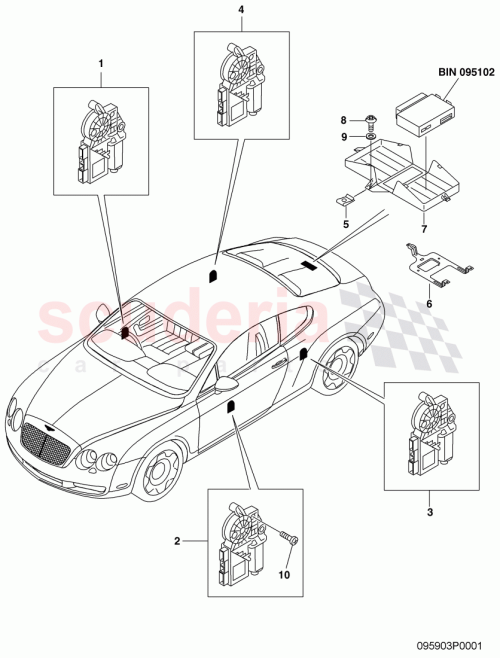 4

1

BIN 095102

8

9

5

7

6

scuderia
car parts

3

2

10

095903P0001