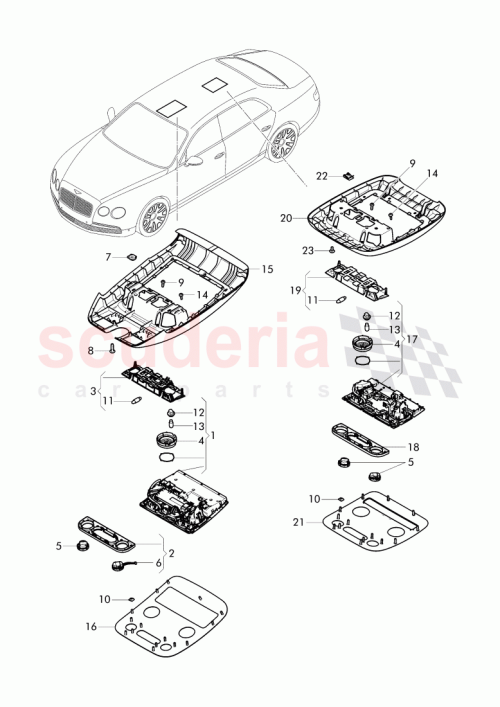 22
9
14
20
23
7
15
9
14
19
11
12
13
4
17
8
scuderia
car parts
3
11
12
13
4
1
18
5
10
21
5
2
6
10
16