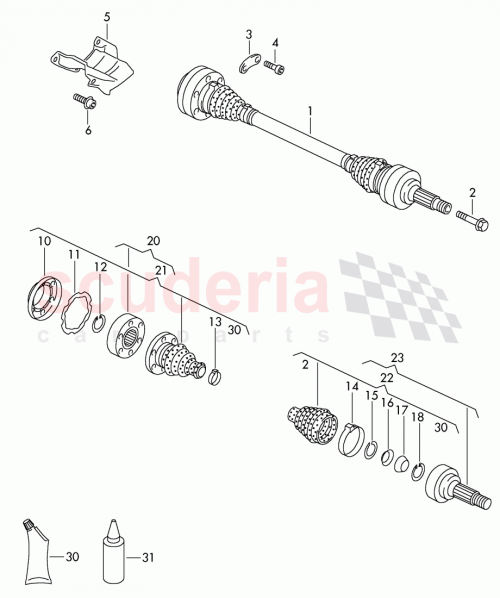 5
3
4
6
1
2
10
11
12
20
21
13
30
scuderia
car parts
23
2
22
14
15
16
17
18
30
30
31