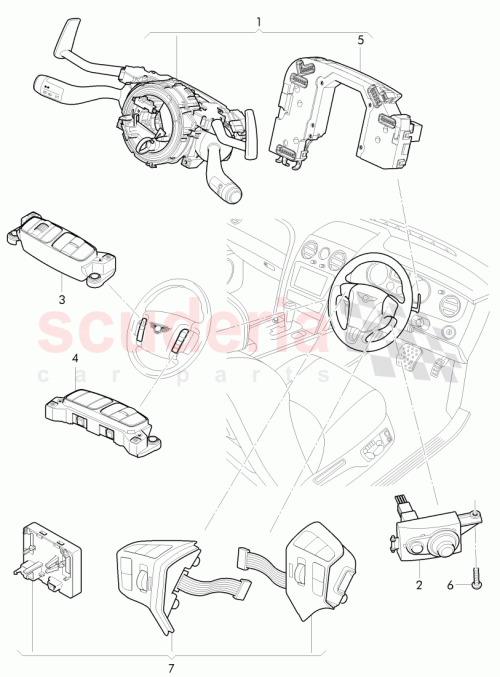 1
5
3
scuderia
car parts
4
2
6
7