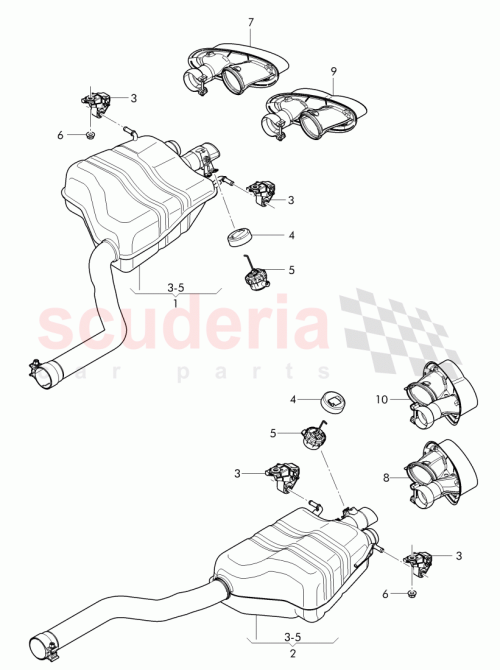 7
9
3
6
3
4
5
3-5
1
scuderia
car parts
4
10
5
3
8
3
6
3-5
2