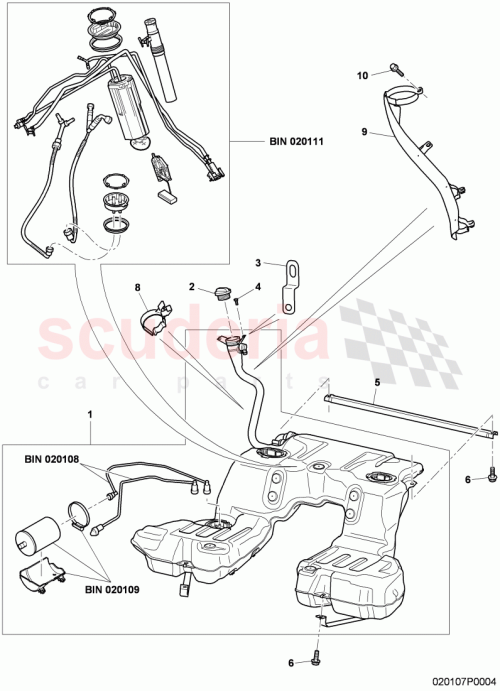 BIN 020111

10

9

3

2

4

8

scuderia
car parts

5

1

BIN 020108

6

BIN 020109

6

020107P0004