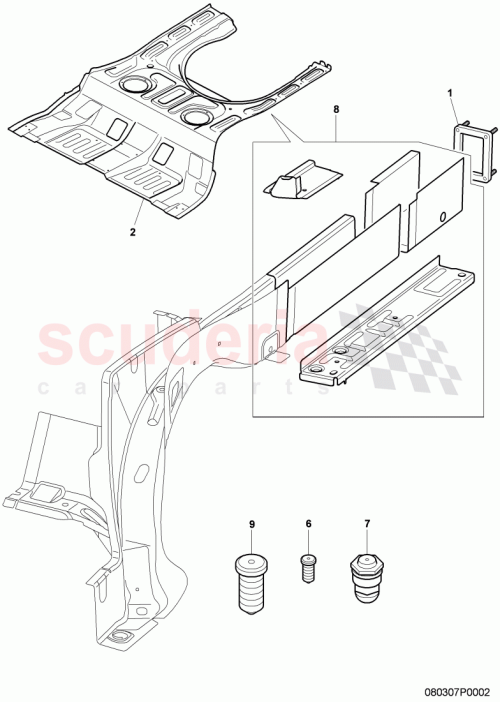 1
8
2
scuderia
car parts
9
6
7
080307P0002