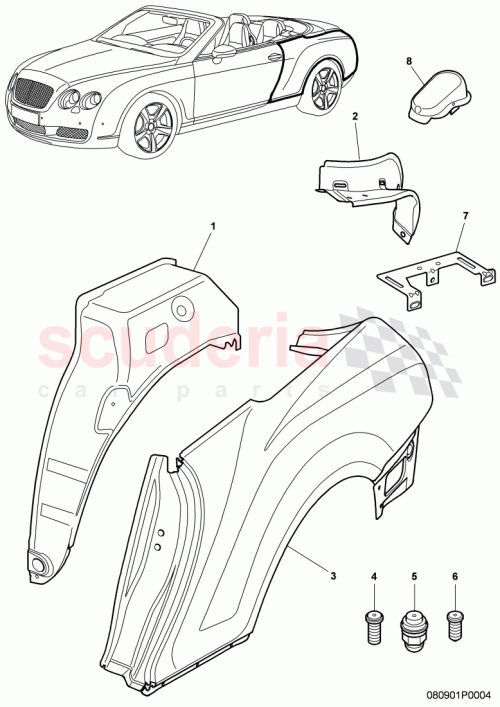 8

2

7

1

scuderia
car parts

3

4

5

6

080901P0004