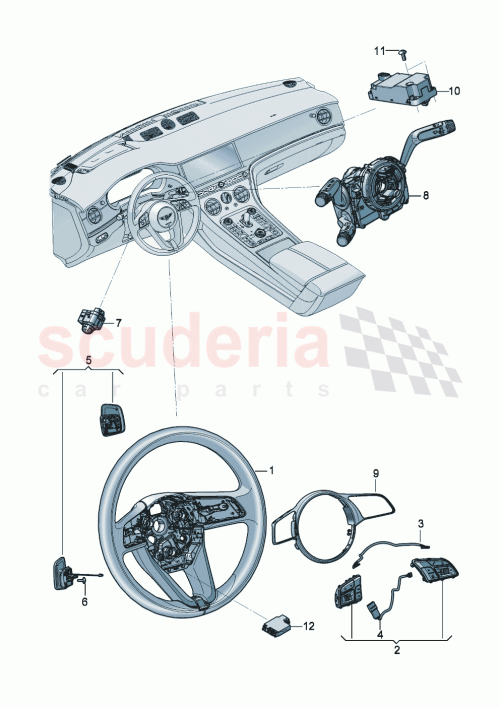 11
10
8
7
scuderia
car parts
5
1
9
3
6
12
4
2