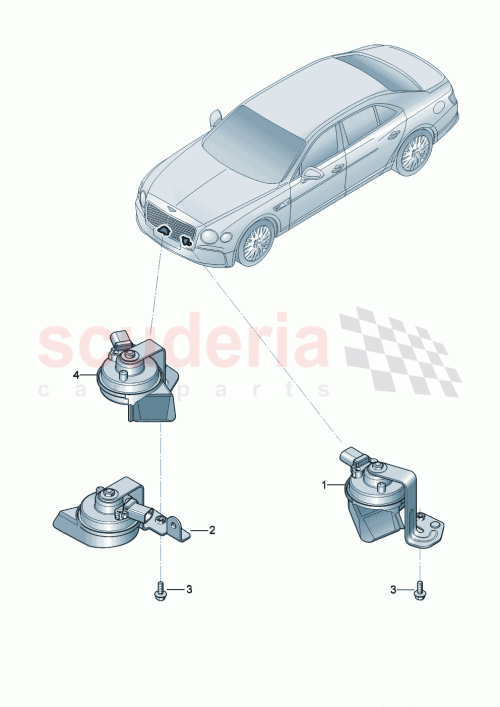 scuderia
car parts

4

1

2

3

3