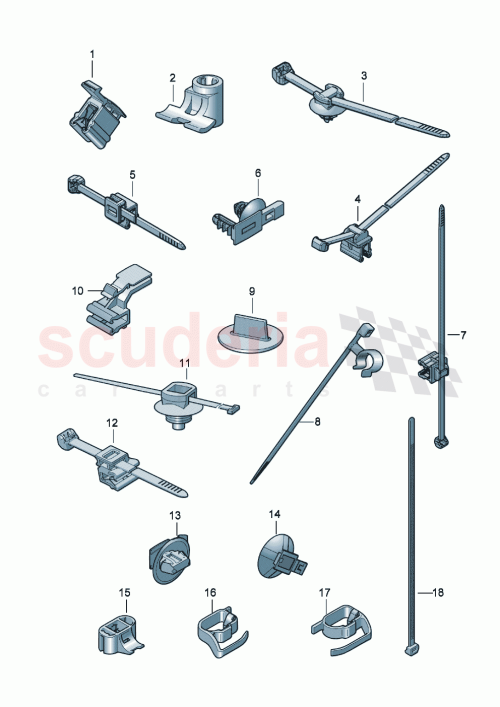 1
2
3
5
6
4
10
9
7
scuderia
car parts
11
8
12
13
14
15
16
17
18