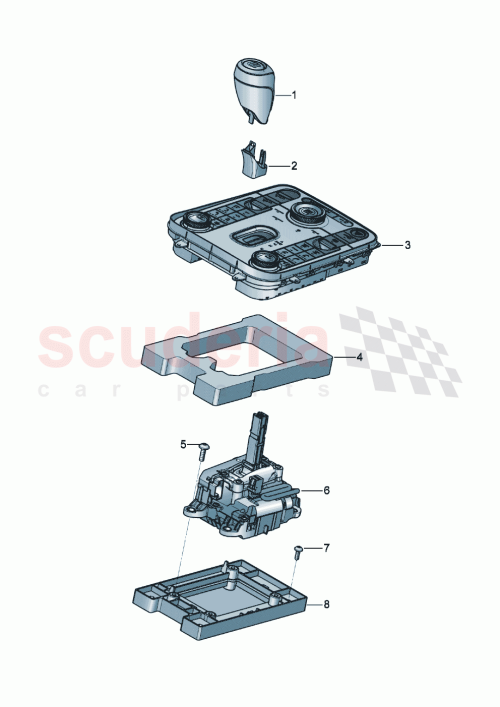 1
2
3
scuderia
car parts
4
5
6
7
8