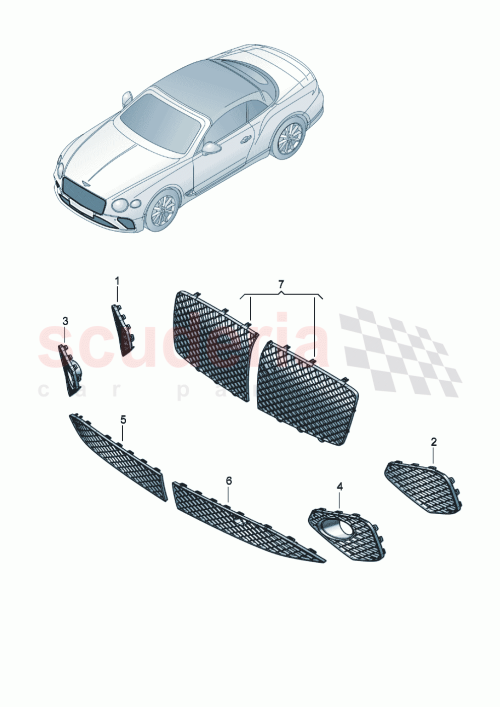 1
7
3
scuderia
car parts
5
2
6
4