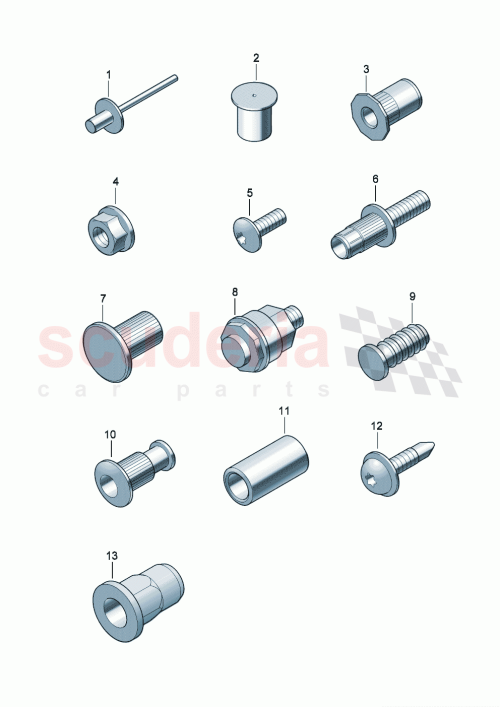 1
2
3
4
5
6
7
8
9
scuderia
car parts
10
11
12
13