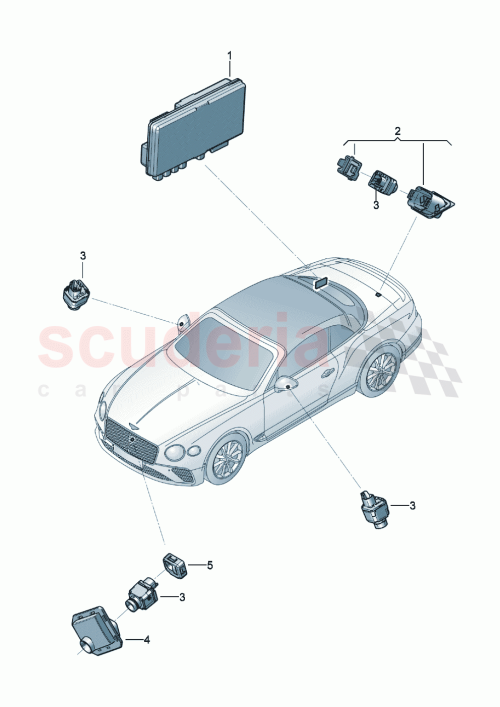 1
2
3
3
scuderia
c a r p a r t s
3
5
3
4