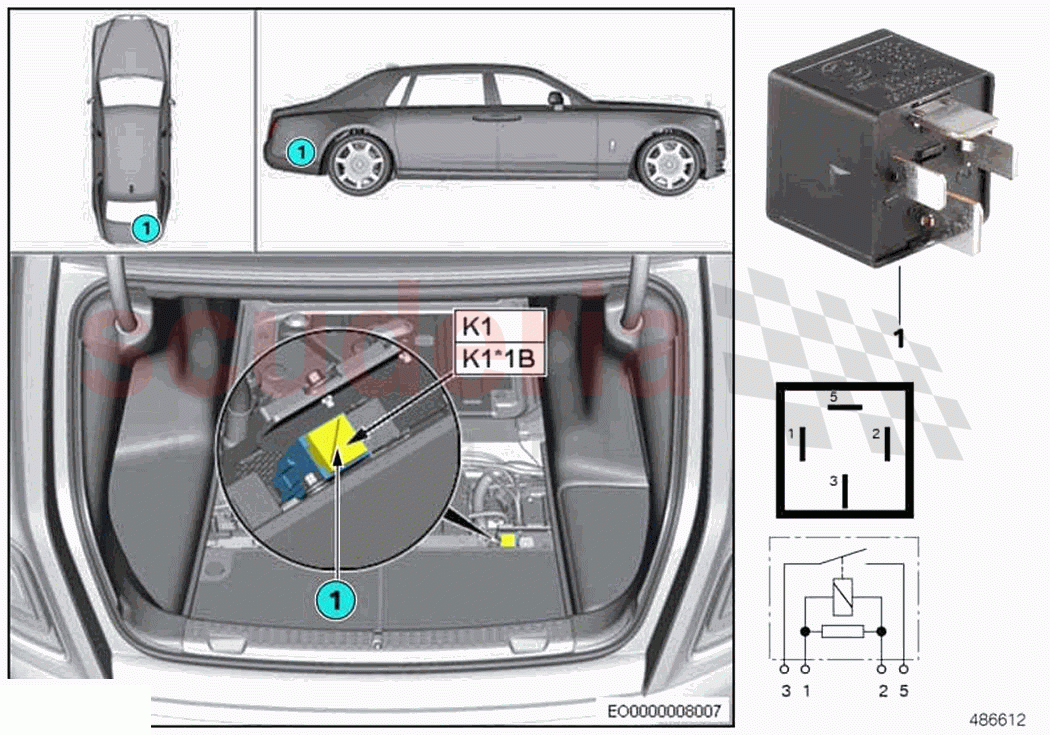 1

1

K1
K1*1B

1

EO0000008007

1

5
1
2
3

3 1 2 5

486612