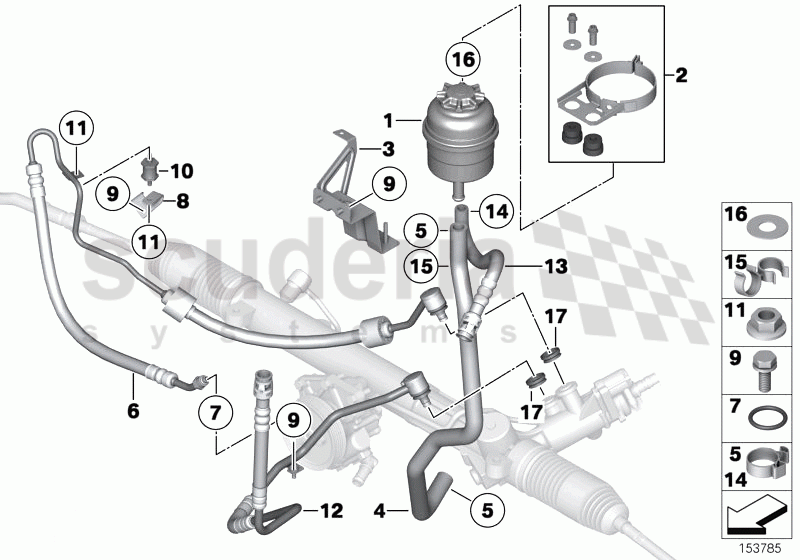 16
2
1
11
3
10
9
9
8
14
11
5
15
13
scuderia
systems
17
6
7
17
9
12
4
5
16
15
11
9
7
5
14
153785