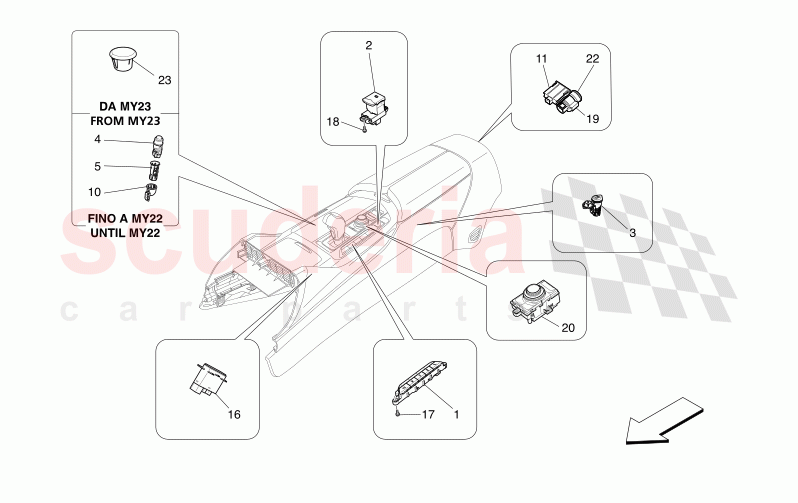 23

DA MY23
FROM MY23

4
5
10

FINO A MY22
UNTIL MY22

2
18

11
22
19

3

20

16

17
1

scuderia
car parts