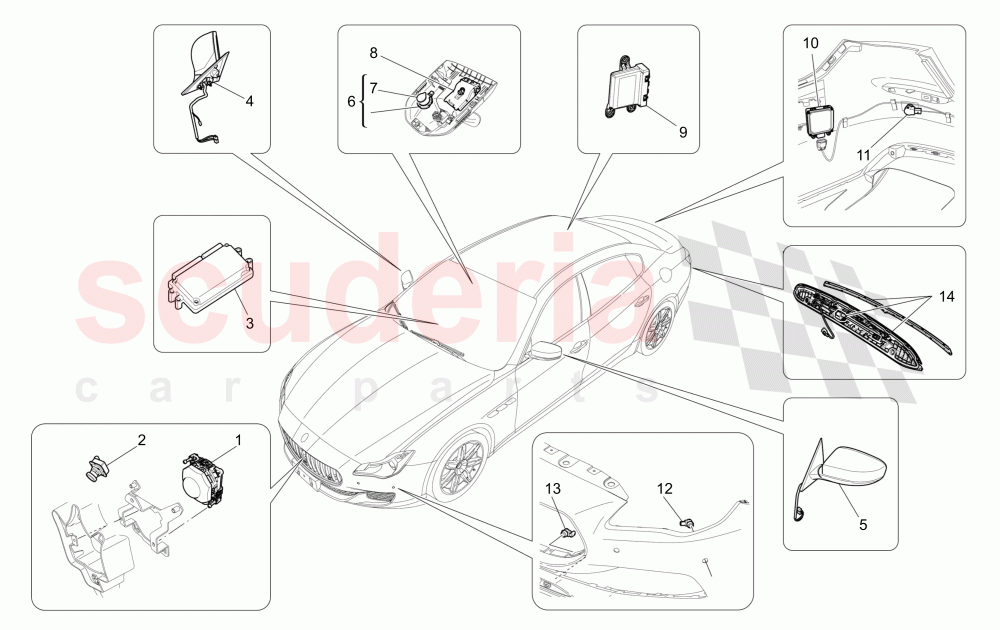 4

8
7
6

9

10
11

3

14

scuderia
car parts

2
1

13
12

5