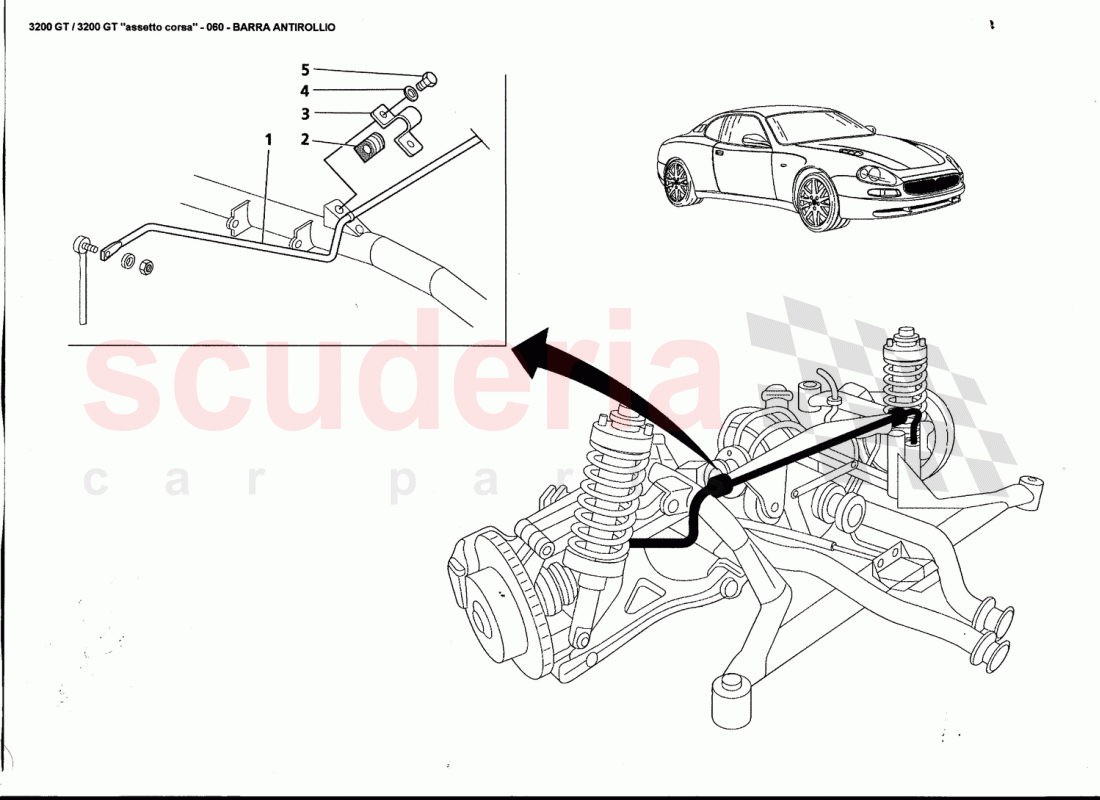 3200 GT / 3200 GT "assetto corsa" - 060 - BARRA ANTIROLLIO

5
4
3
2
1

scuderia
car parts