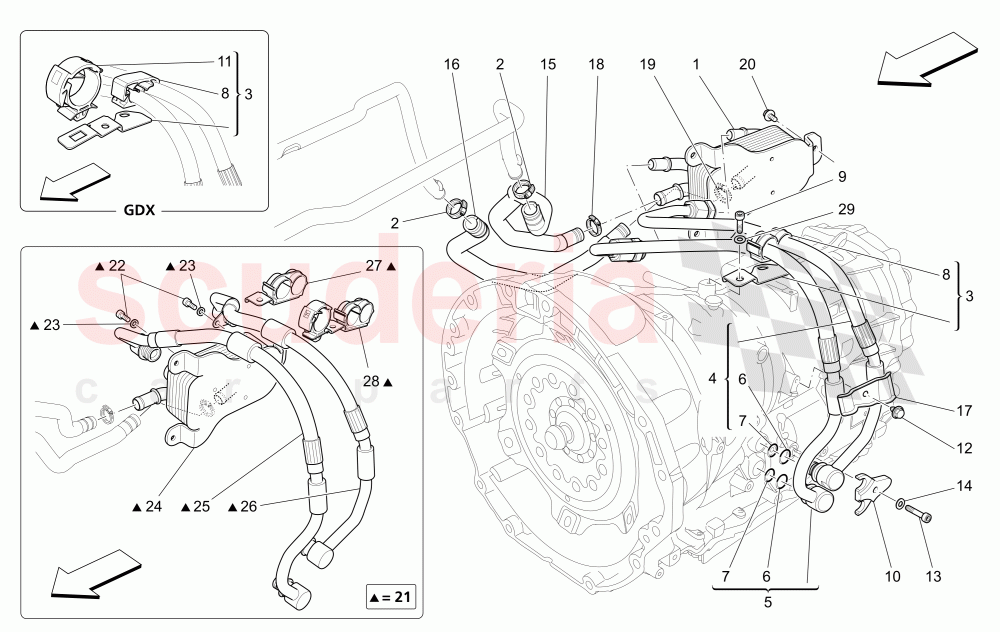 11
8
3
GDX
▲ 22
▲ 23
27 ▲
▲ 23
28 ▲
▲ 24
▲ 25
▲ 26
▲ = 21
16
2
15
18
19
1
20
2
9
29
8
3
4
6
7
17
12
14
7
6
5
10
13
scuderia
car parts