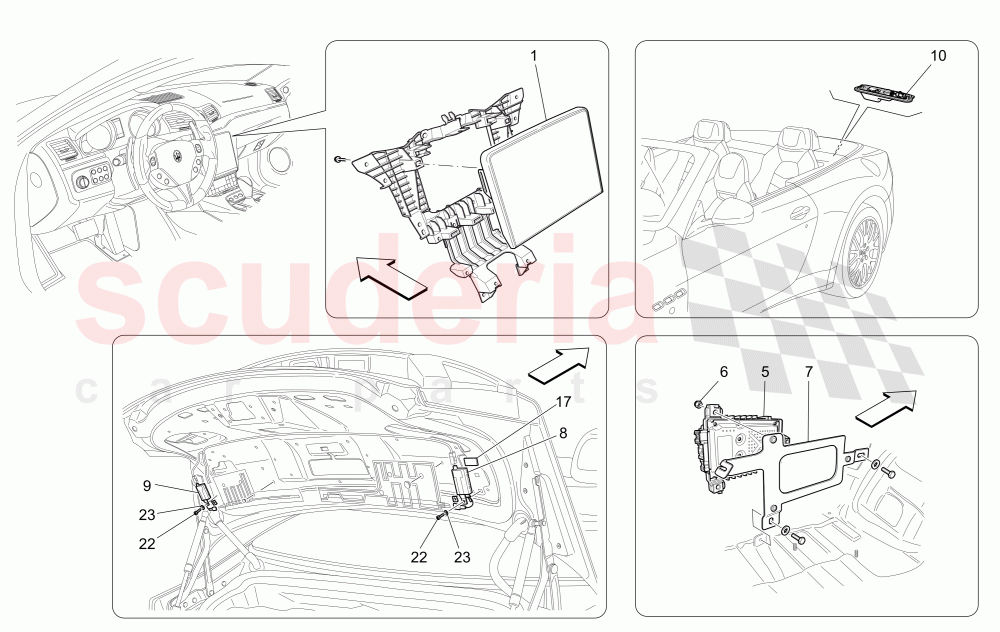 1

10

scuderia
car parts

17

8

9

23

22

22

23

6

5

7