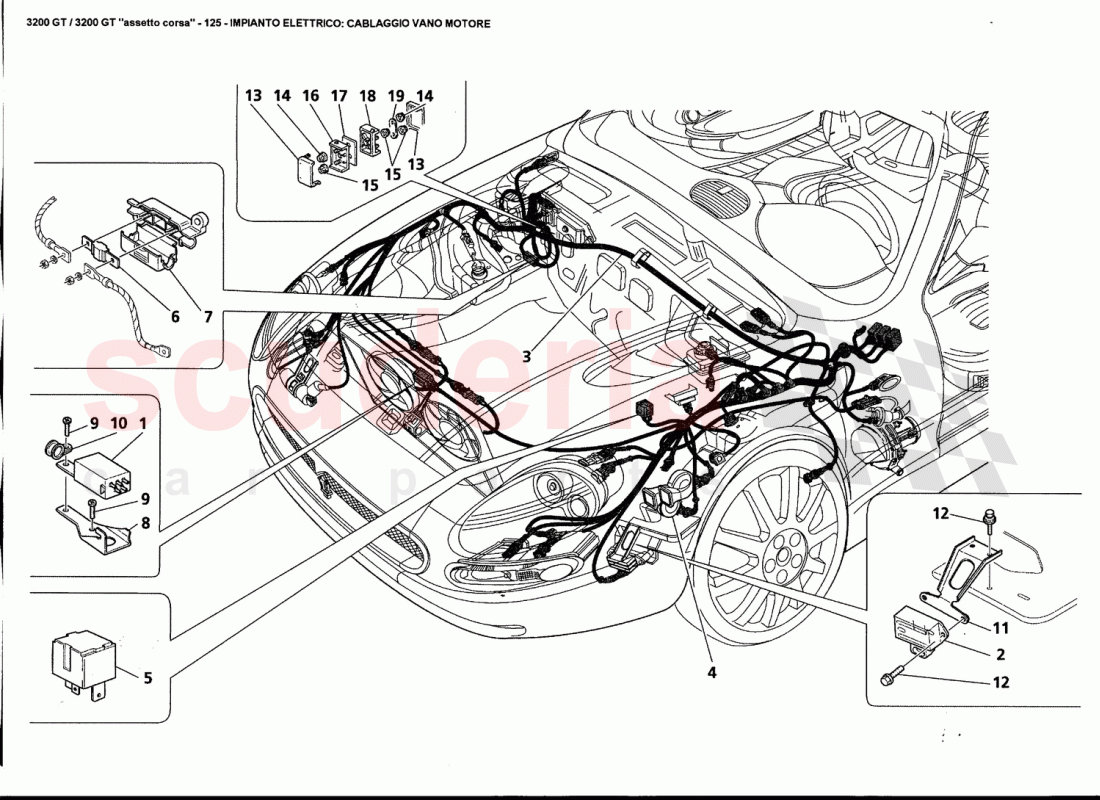 3200 GT / 3200 GT "assetto corsa" - 125 - IMPIANTO ELETTRICO: CABLAGGIO VANO MOTORE

13 14 16 17 18 19 14
15 15 13

6 7

3

9 10 1
9
8

5

4

12
11
2
12

scuderia
car parts