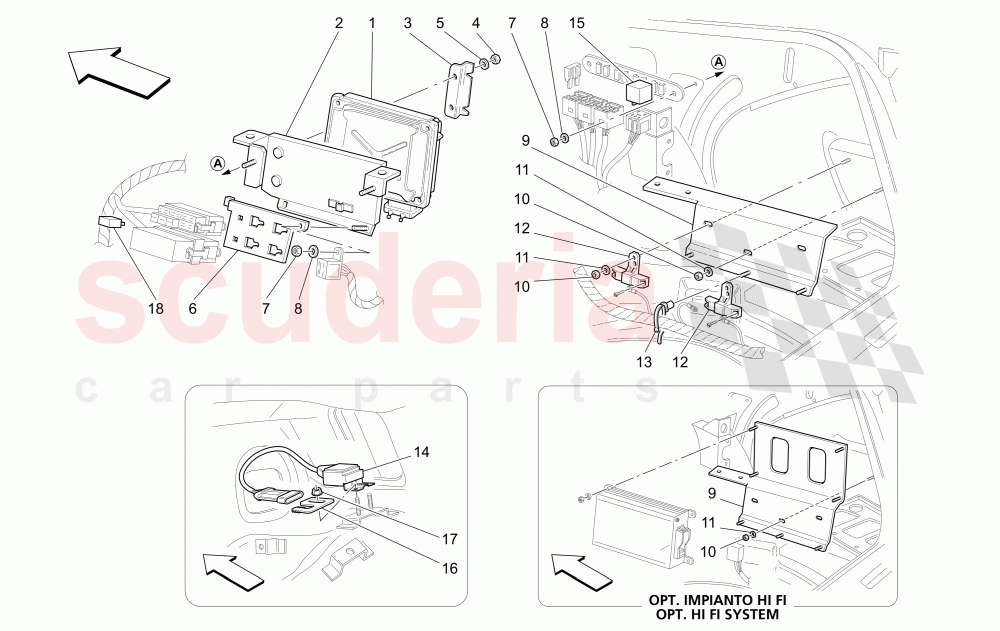 2 1 3 5 4 7 8 15

A

A

9

11

10

12

11

10

18 6 7 8

13 12

scuderia
car parts

14

17

16

9

11

10

OPT. IMPIANTO HI FI
OPT. HI FI SYSTEM