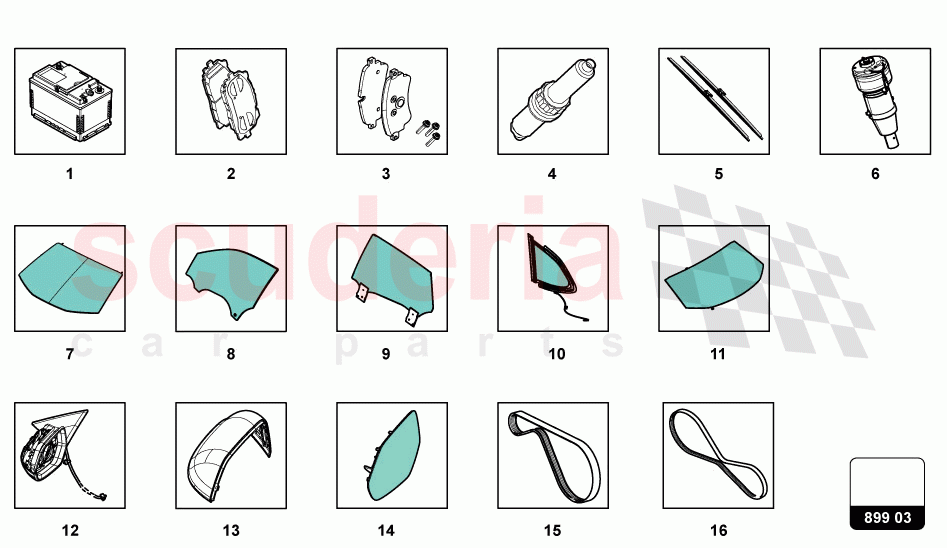 1
2
3
4
5
6
scuderia
car parts
7
8
9
10
11
12
13
14
15
16
899 03