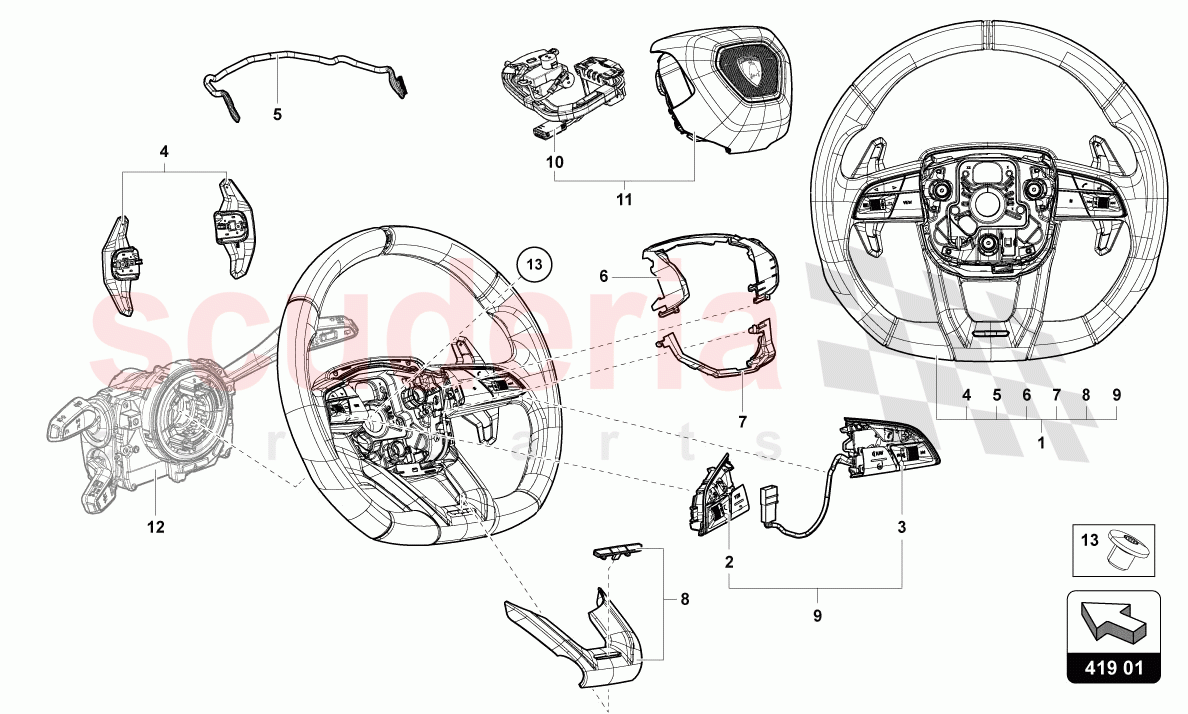 5

10

11

4

13

6

7

4 5 6 7 8 9

1

12

2

3

9

8

13

419 01

scuderia
car parts