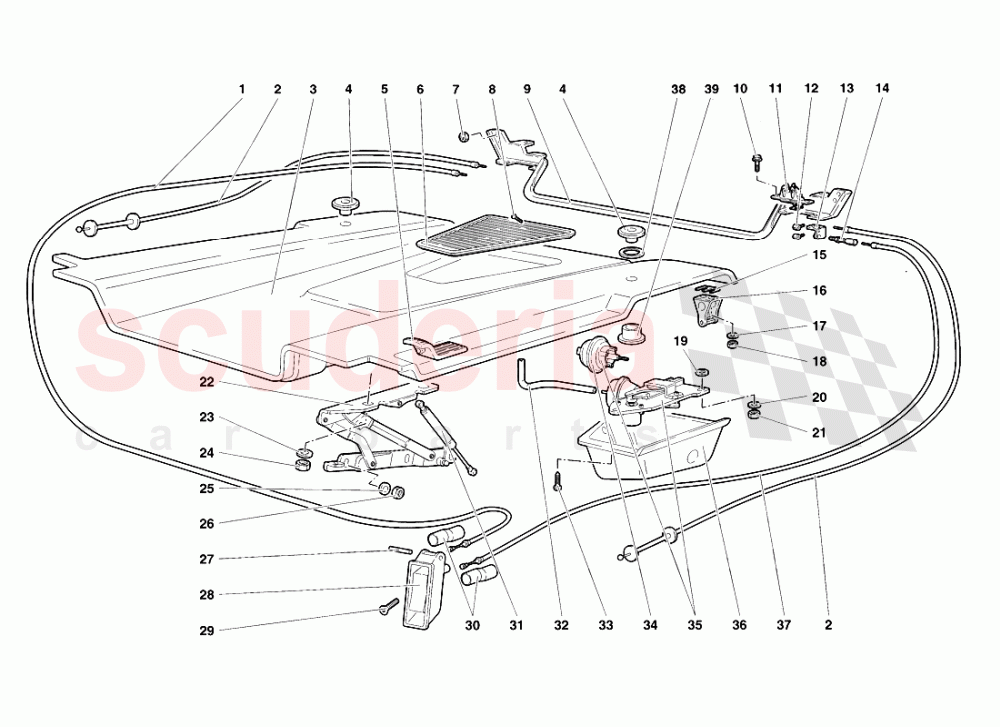 1 2 3 4 5 6 7 8 9 4 38 39 10 11 12 13 14

15
16
17
18
19
20
21

22
23
24
25
26
27
28
29

30 31 32 33 34 35 36 37 2

scuderia
car parts