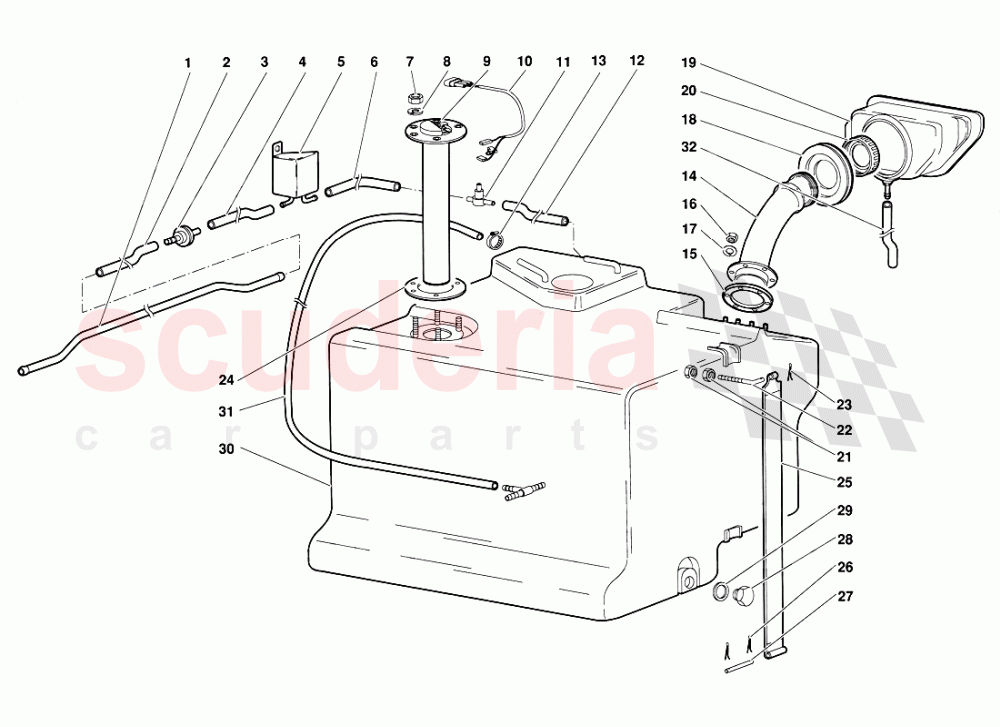 1 2 3 4 5 6 7 8 9 10 11 13 12
19
20
18
32
14
16
17
15
24
31
30
23
22
21
25
29
28
26
27
scuderia
c a r p a r t s