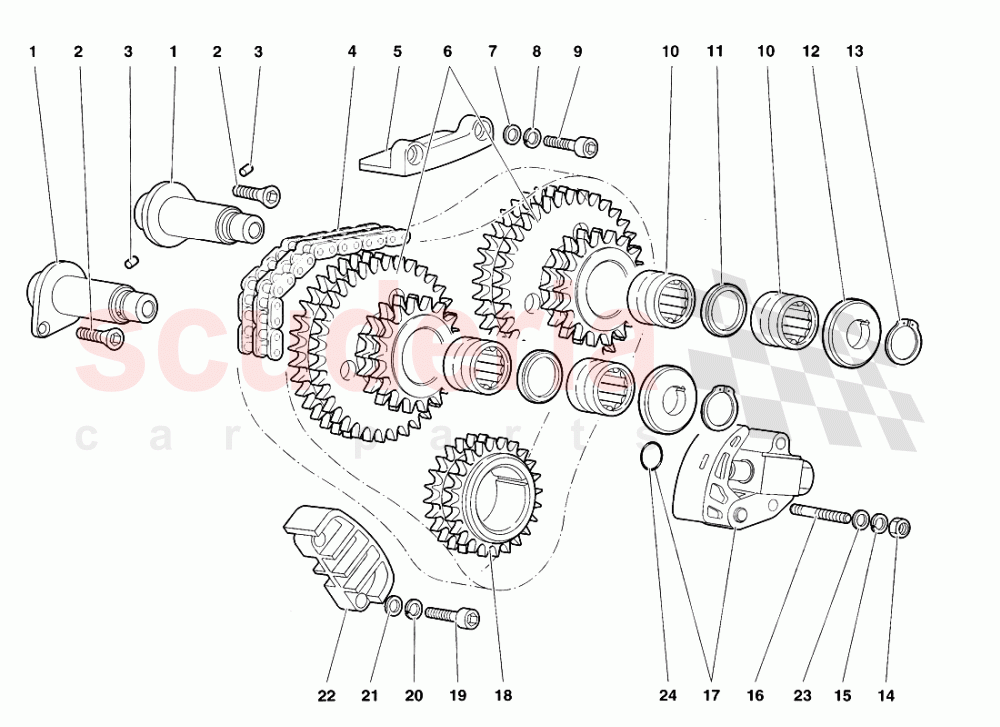 1 2 3 1 2 3 4 5 6 7 8 9 10 11 10 12 13

scuderia
car parts

22 21 20 19 18 24 17 16 23 15 14