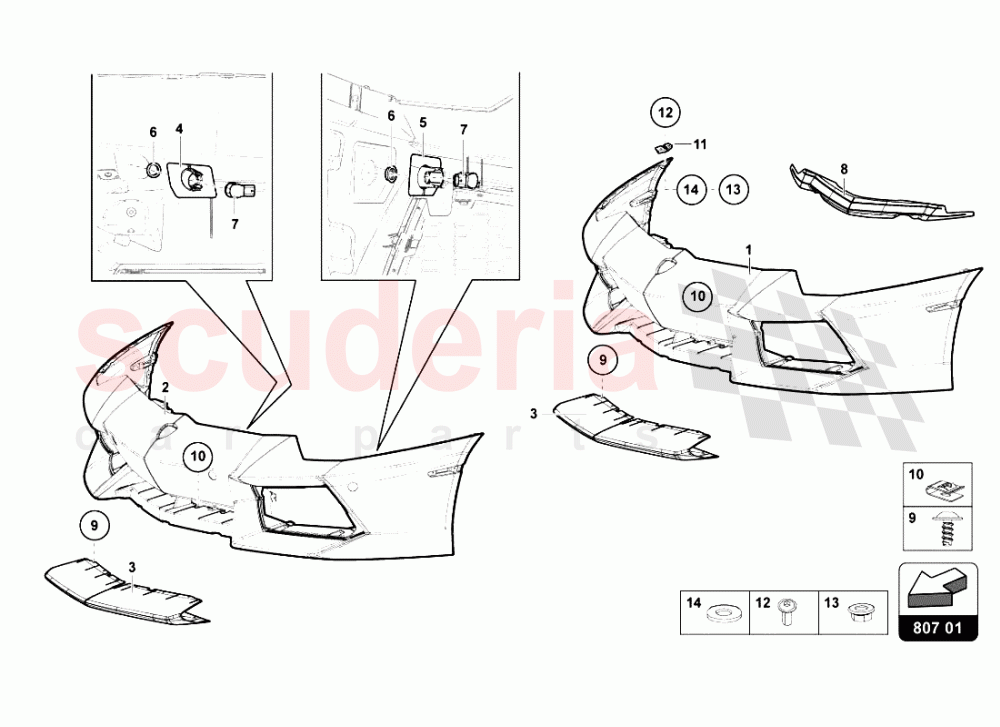 6
4
7
6
5
7
12
11
14
13
8
1
10
9
3
2
10
9
3
scuderia
car parts
10
9
14
12
13
807 01