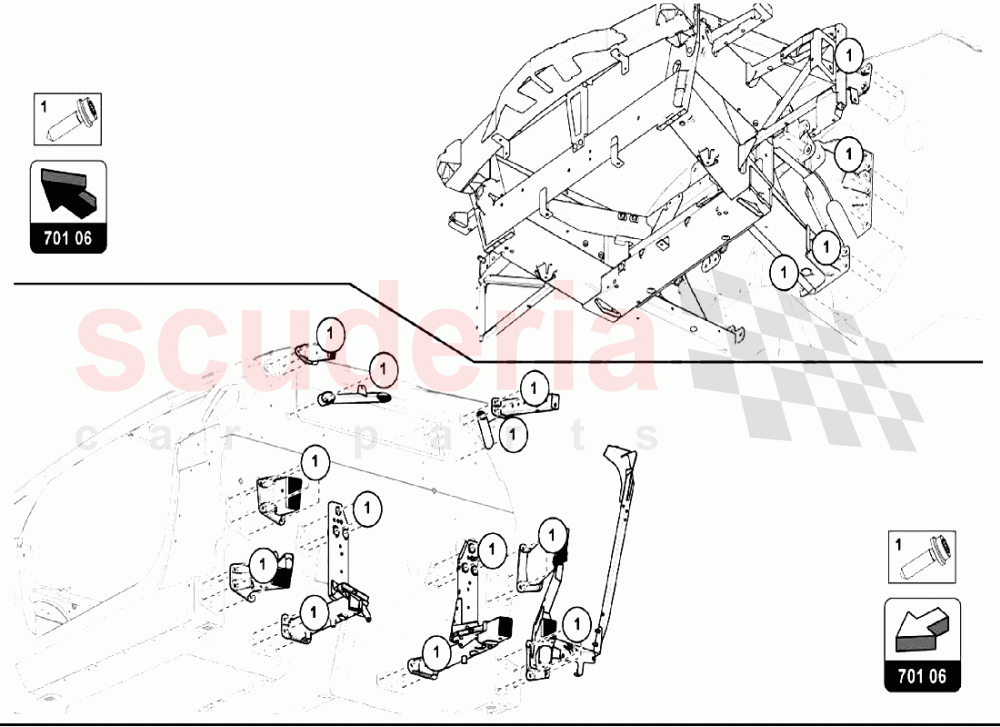 1

701 06

1

1

1

1

scuderia
car parts

1

1

1

1

1

1

1

1

1

1

1

1

1

701 06