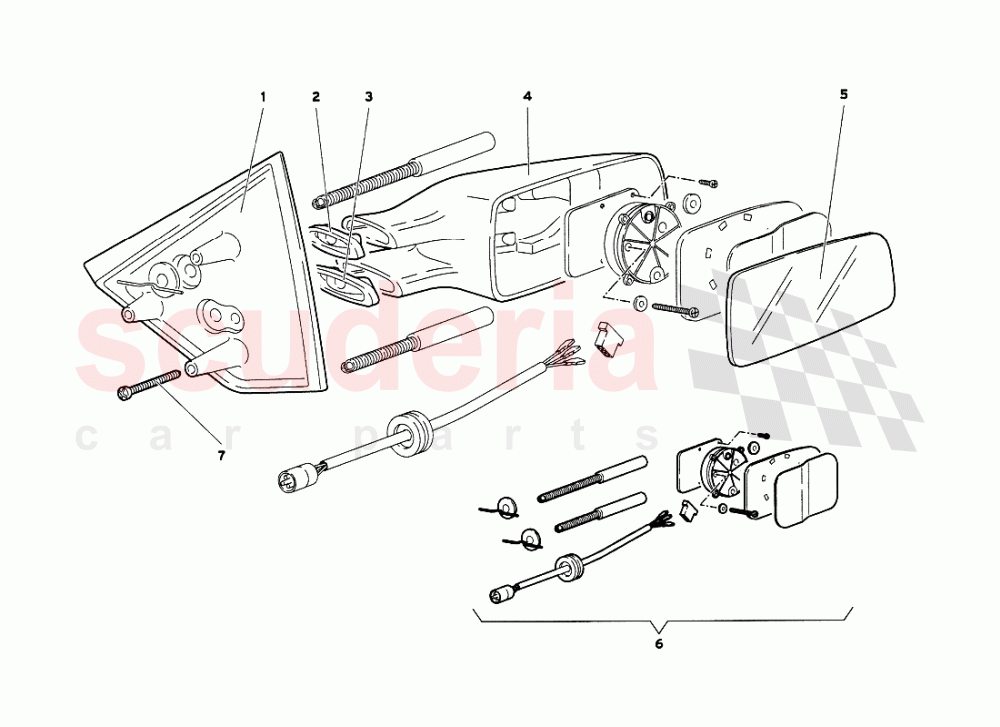 1
2
3
4
5
scuderia
car parts
7
6