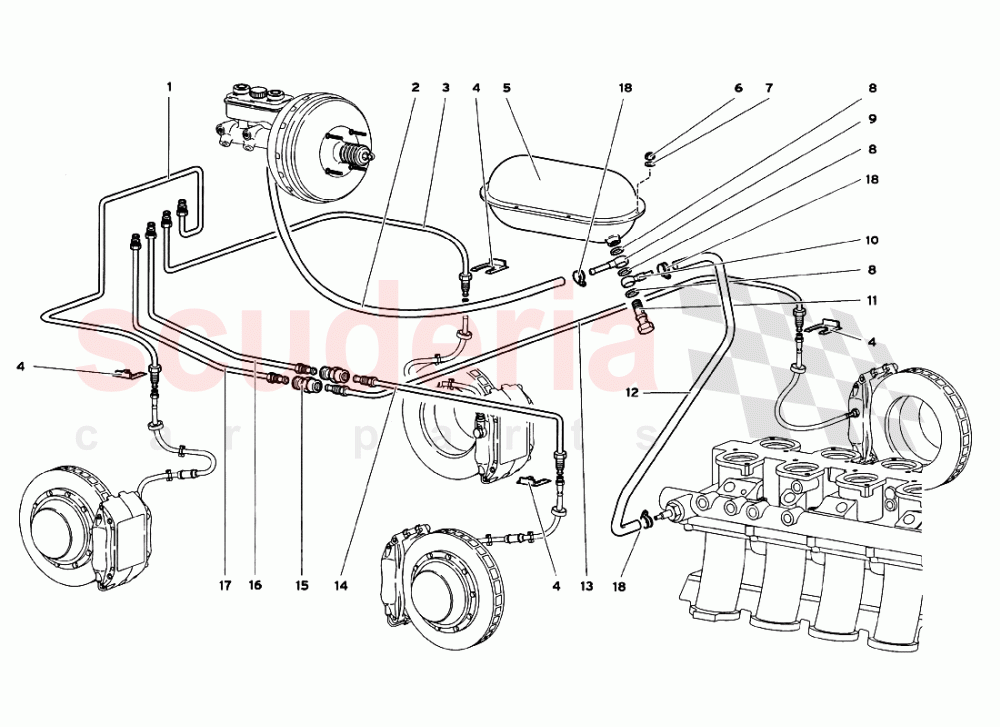 1 2 3 4 5 18 6 7 8 9 8 18 10 8 11 4 4 12 17 16 15 14 4 13 18

scuderia
car parts