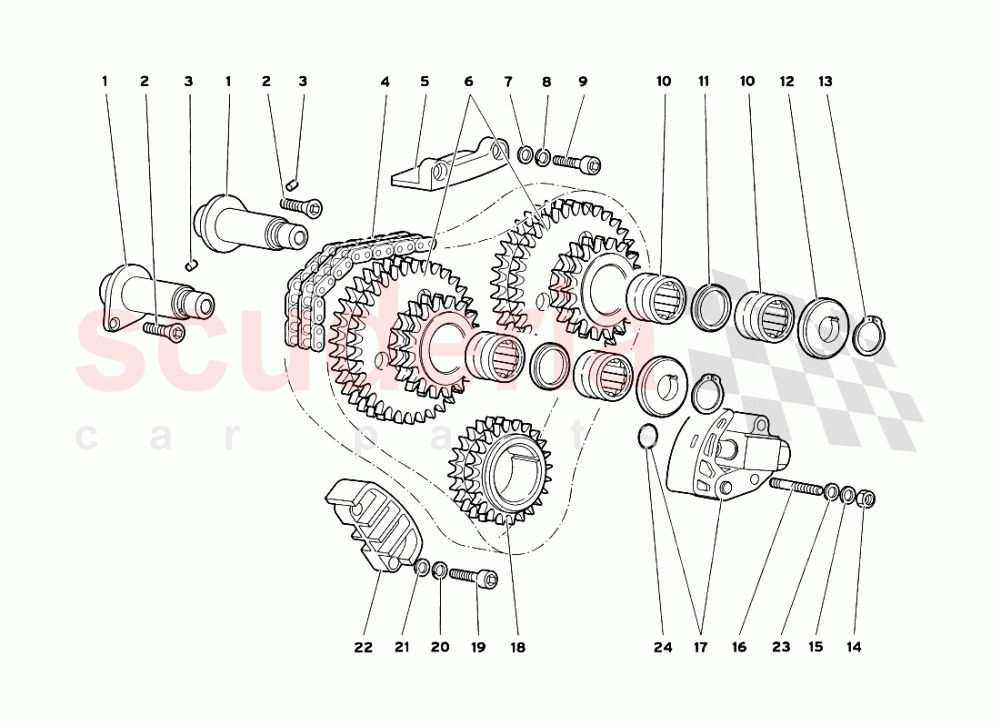 1 2 3 1 2 3 4 5 6 7 8 9 10 11 10 12 13

scuderia
car parts

22 21 20 19 18 24 17 16 23 15 14