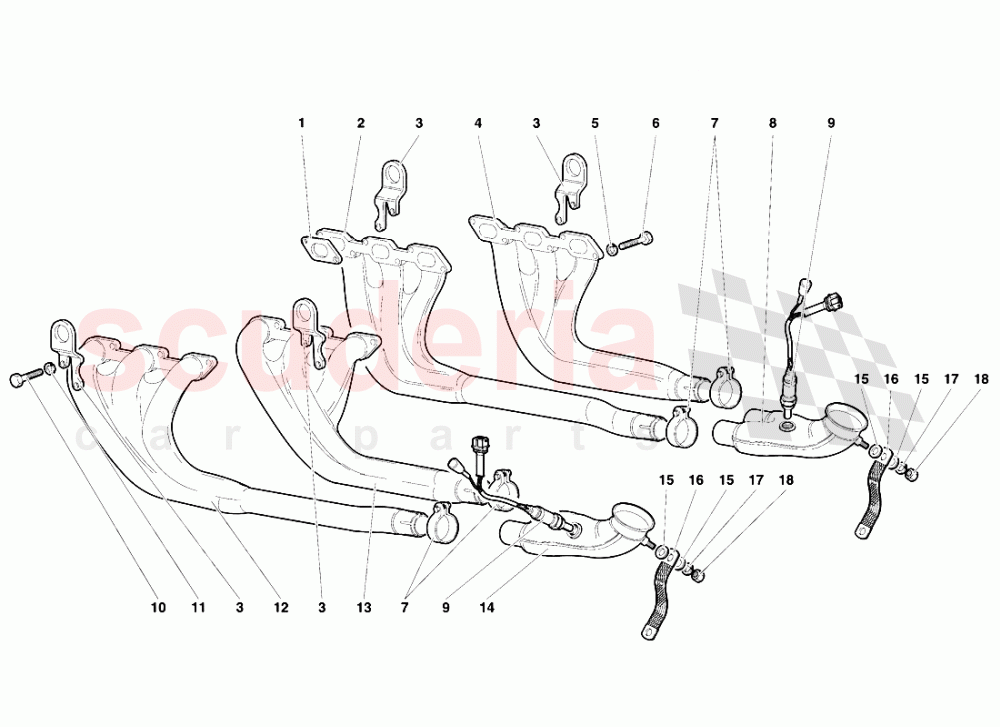 1 2 3 4 3 5 6 7 8 9

scuderia
car parts

15 16 15 17 18

15 16 15 17 18

10 11 3 12 3 13 7 9 14