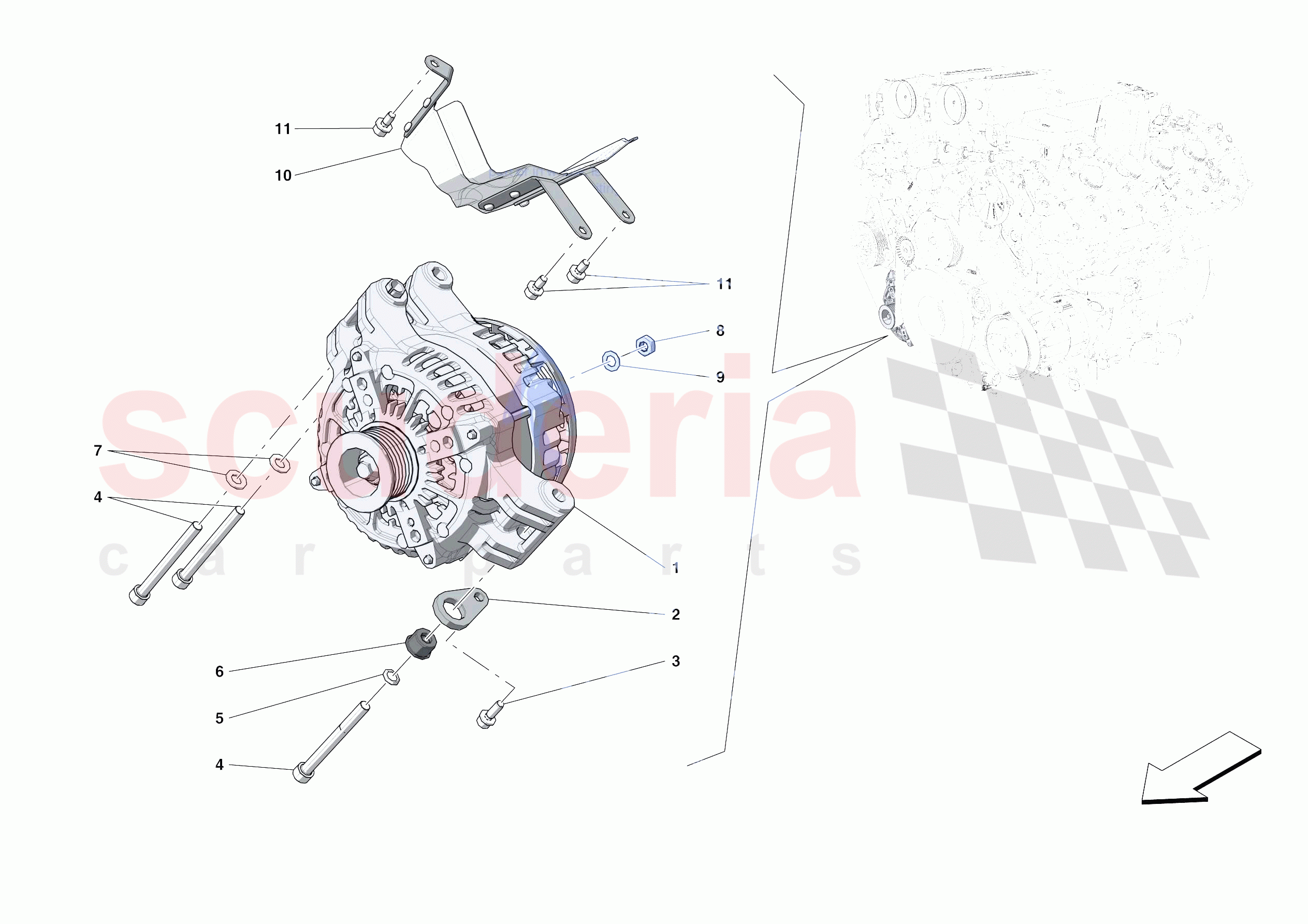 11
10
11
8
9
7
4
1
2
6
3
5
4
scuderia
car parts