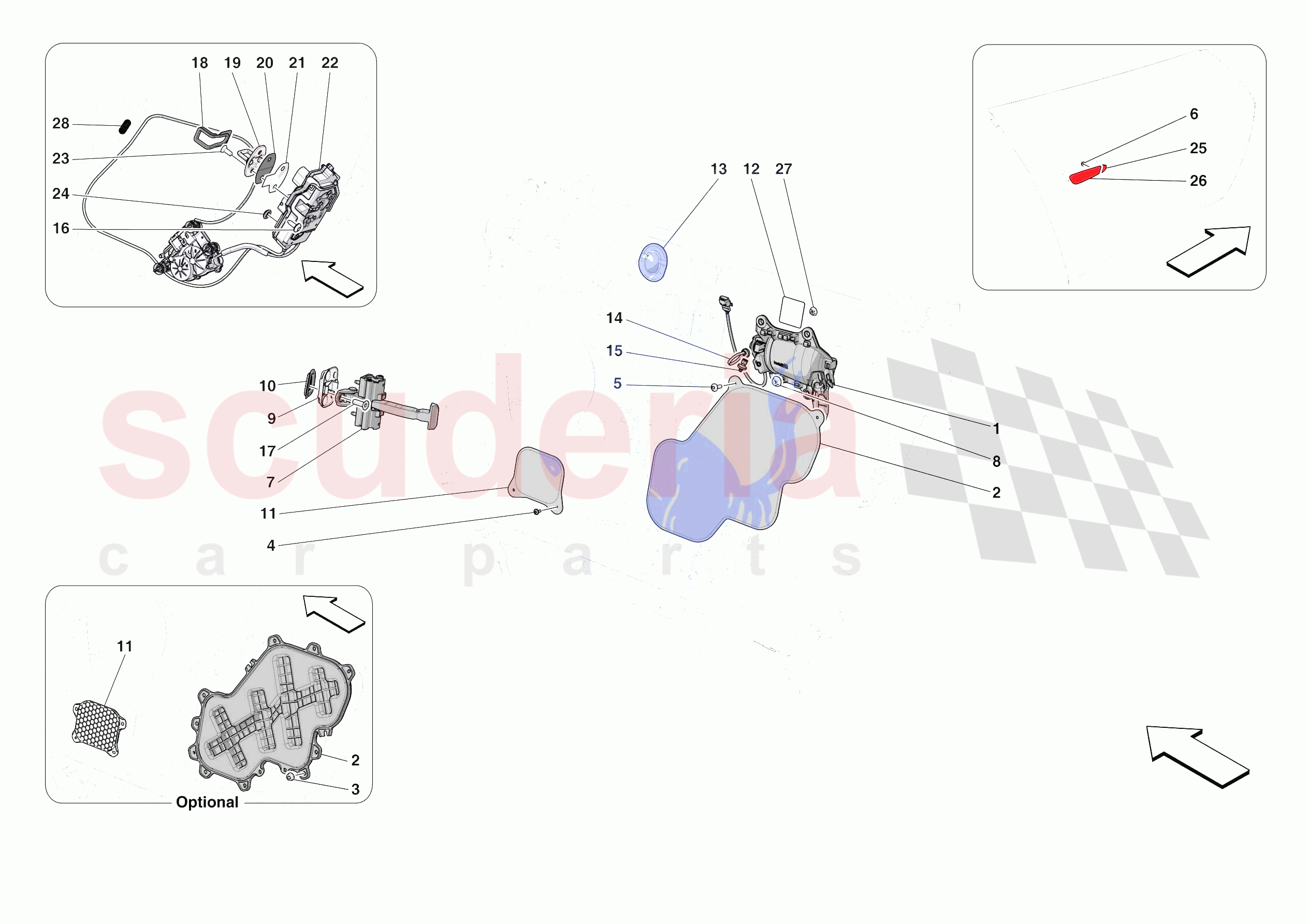 18 19 20 21 22

28

23

24

16

6

25

26

13 12 27

14

15

5

10

9

17

7

11

4

1

8

2

scuderia
car parts

11

2

3

Optional